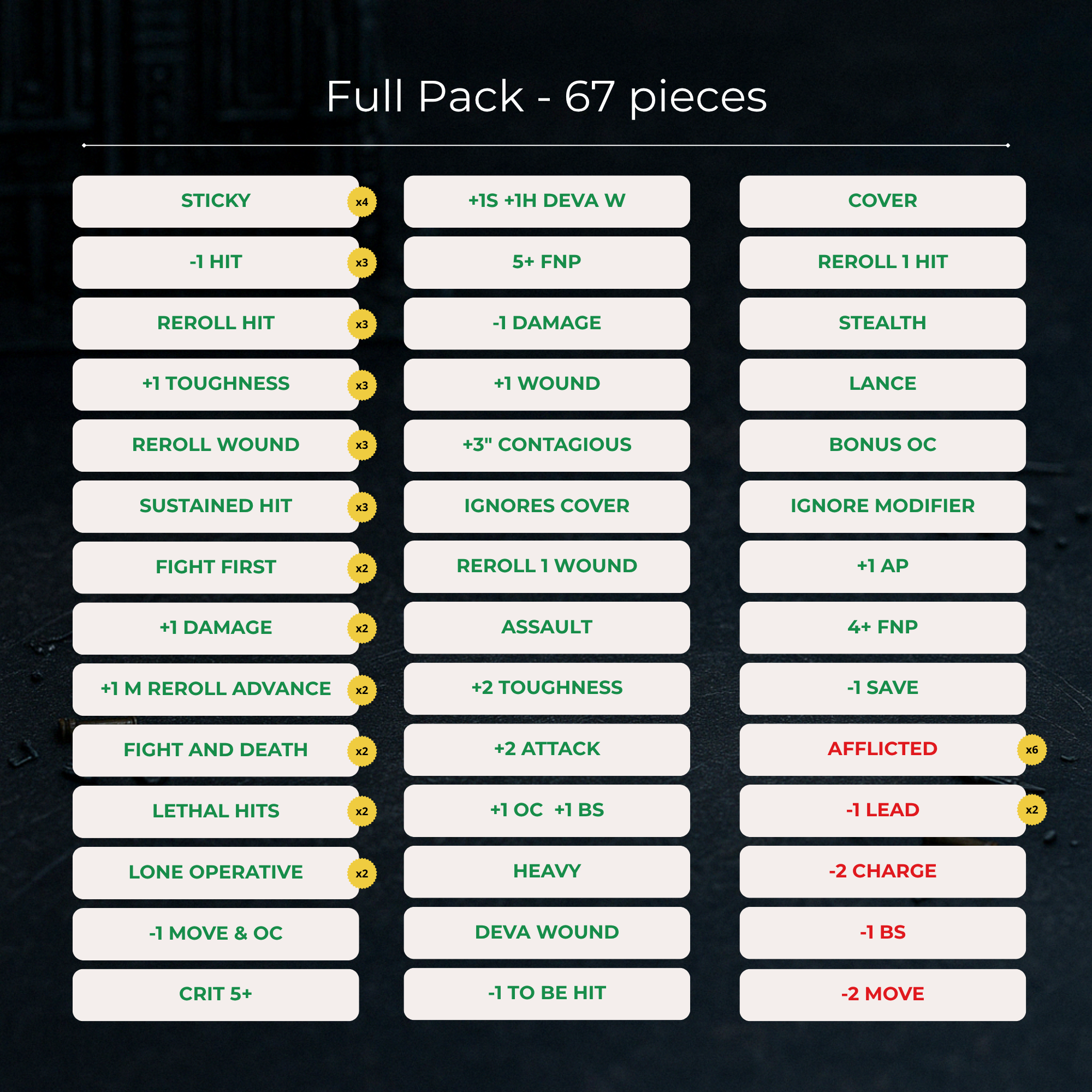 Full Pack - 67 pieces

STICKY x4
-1 HIT x3
REROLL HIT x3
+1 TOUGHNESS x3
REROLL WOUND x3
SUSTAINED HIT x3
FIGHT FIRST x2
+1 DAMAGE x2
+1 M REROLL ADVANCE x2
FIGHT AND DEATH x2
LETHAL HITS x2
LONE OPERATIVE x2
-1 MOVE & OC
CRIT 5+

+1S +1H DEVA W
5+ FNP
-1 DAMAGE
+1 WOUND
+3" CONTAGIOUS
IGNORES COVER
REROLL 1 WOUND
ASSAULT
+2 TOUGHNESS
+2 ATTACK
+1 OC +1 BS
HEAVY
DEVA WOUND
-1 TO BE HIT

COVER
REROLL 1 HIT
STEALTH
LANCE
BONUS OC
IGNORE MODIFIER
+1 AP
4+ FNP
-1 SAVE
AFFLICTED x6
-1 LEAD x2
-2 CHARGE
-1 BS
-2 MOVE